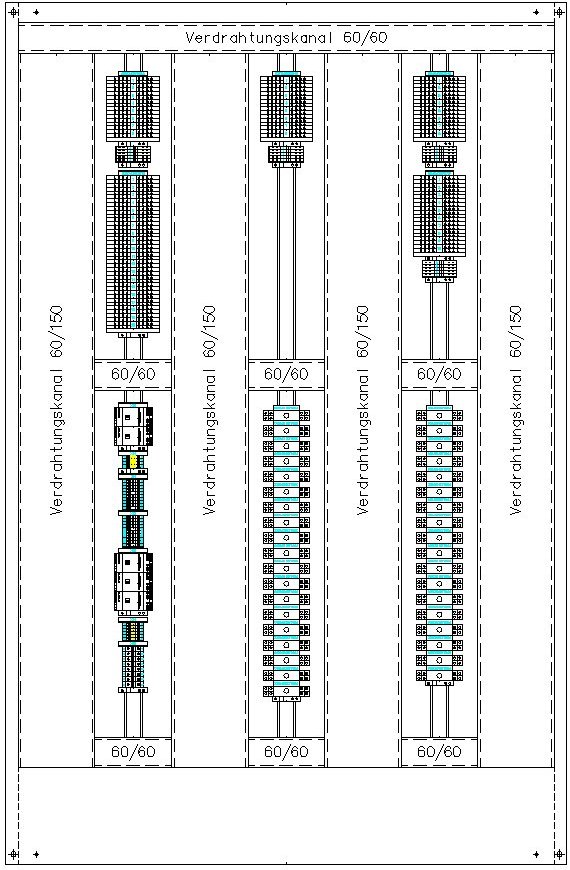 Verdrahtungskanal 60/60

Verdrahtungskanal 60/150

60/60

60/60

Verdrahtungskanal 60/150

60/60

60/60

Verdrahtungskanal 60/150

60/60

60/60

Verdrahtungskanal 60/150